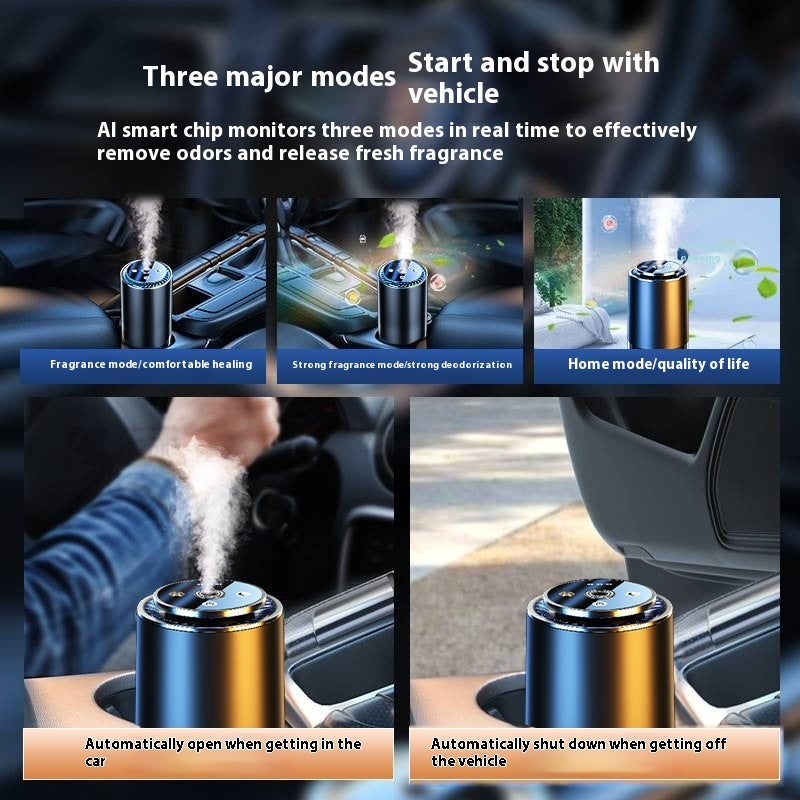 Three major modes

Start and stop with vehicle

AI smart chip monitors three modes in real time to effectively remove odors and release fresh fragrance

Fragrance mode/comfortable healing

Strong fragrance mode/strong deodorization

Home mode/quality of life

Automatically open when getting in the car

Automatically shut down when getting off the vehicle