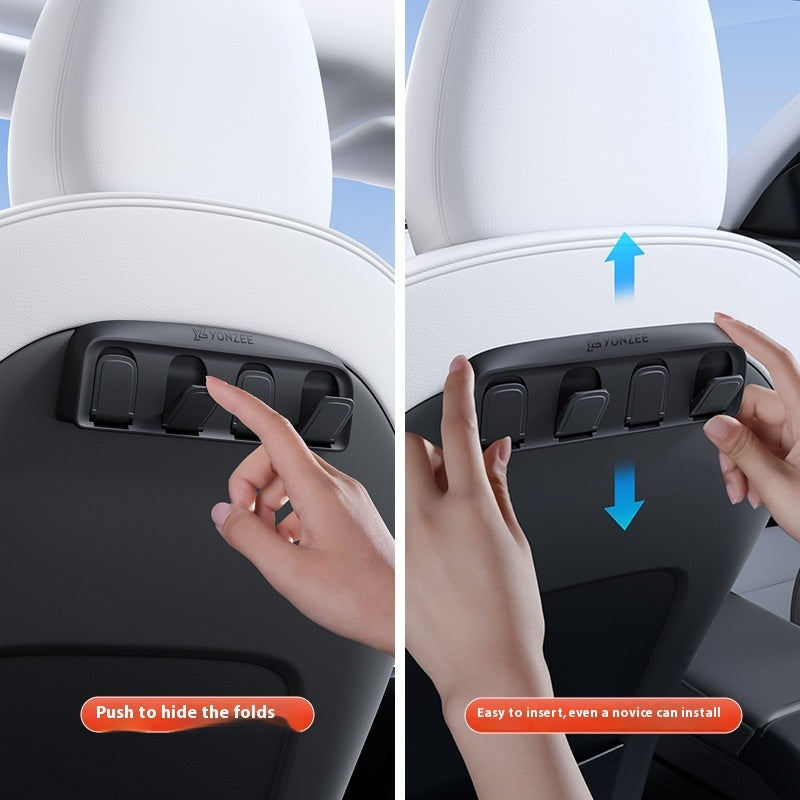 YONZEE

Push to hide the folds

YONZEE

Easy to insert, even a novice can install